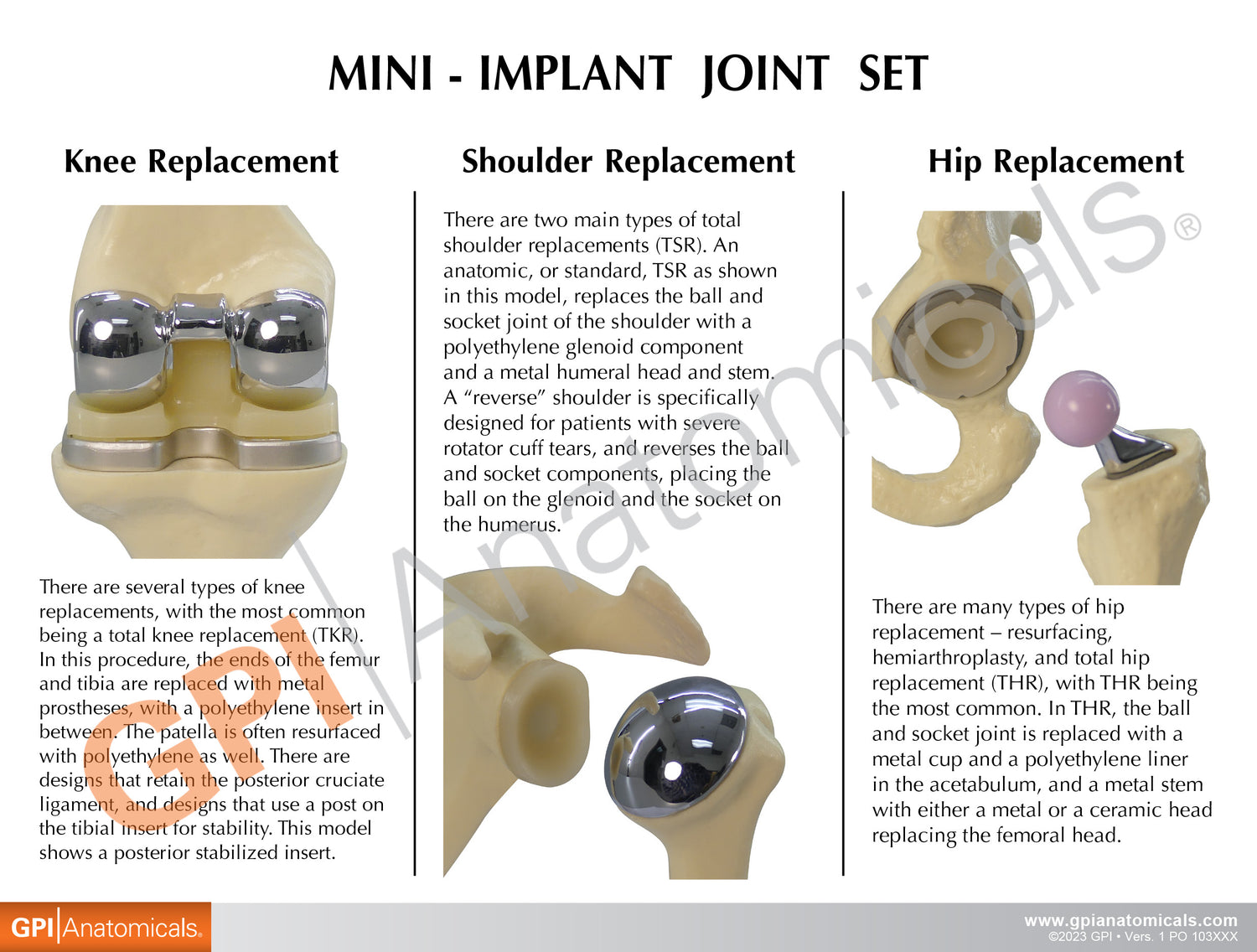 MINI - IMPLANT JOINT SET

Knee Replacement

There are several types of knee replacements, with the most common being a total knee replacement (TKR). In this procedure, the ends of the femur and tibia are replaced with metal prostheses, with a polyethylene insert in between. The patella is often resurfaced with polyethylene as well. There are designs that retain the posterior cruciate ligament, and designs that use a post on the tibial insert for stability. This model shows a posterior stabilized insert.

Shoulder Replacement

There are two main types of total shoulder replacements (TSR). An anatomic, or standard, TSR as shown in this model, replaces the ball and socket joint of the shoulder with a polyethylene glenoid component and a metal humeral head and stem. A “reverse” shoulder is specifically designed for patients with severe rotator cuff tears, and reverses the ball and socket components, placing the ball on the glenoid and the socket on the humerus.

Hip Replacement

There are many types of hip replacement – resurfacing, hemiarthroplasty, and total hip replacement (THR), with THR being the most common. In THR, the ball and socket joint is replaced with a metal cup and a polyethylene liner in the acetabulum, and a metal stem with either a metal or a ceramic head replacing the femoral head.

GPI|Anatomicals®

GPI|Anatomicals®

www.gpianatomicals.com
©2023 GPI • Vers. 1 PO 103XXX